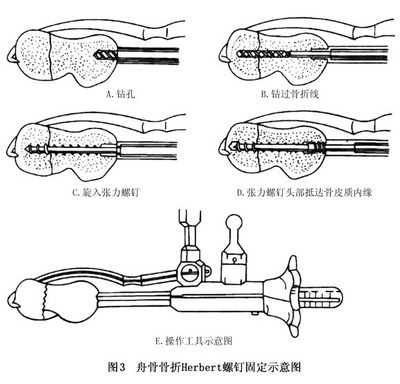 A. 钻孔

B. 钻过骨折线

C. 旋入张力螺钉

D. 张力螺钉头部抵达骨皮质内缘

E. 操作工具示意图

图3 舟骨骨折Herbert螺钉固定示意图